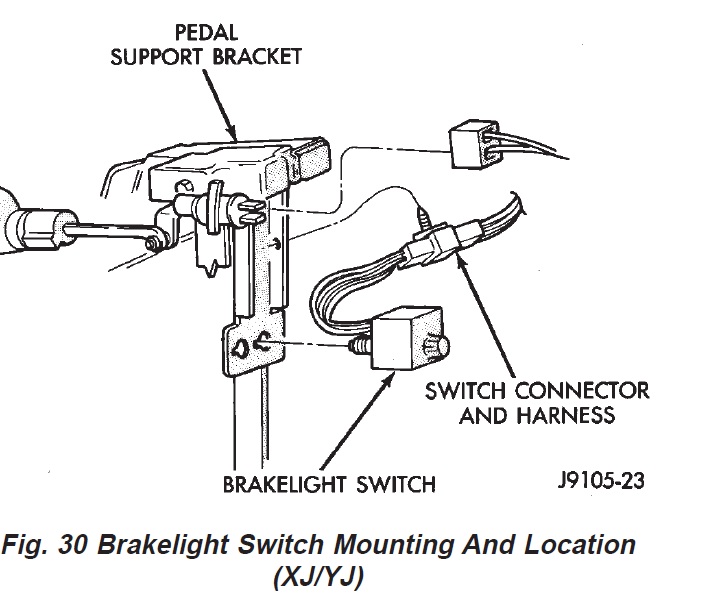 PEDAL SUPPORT BRACKET

SWITCH CONNECTOR AND HARNESS

BRAKELIGHT SWITCH

J9105-23

Fig. 30 Brakelight Switch Mounting And Location (XJ/YJ)